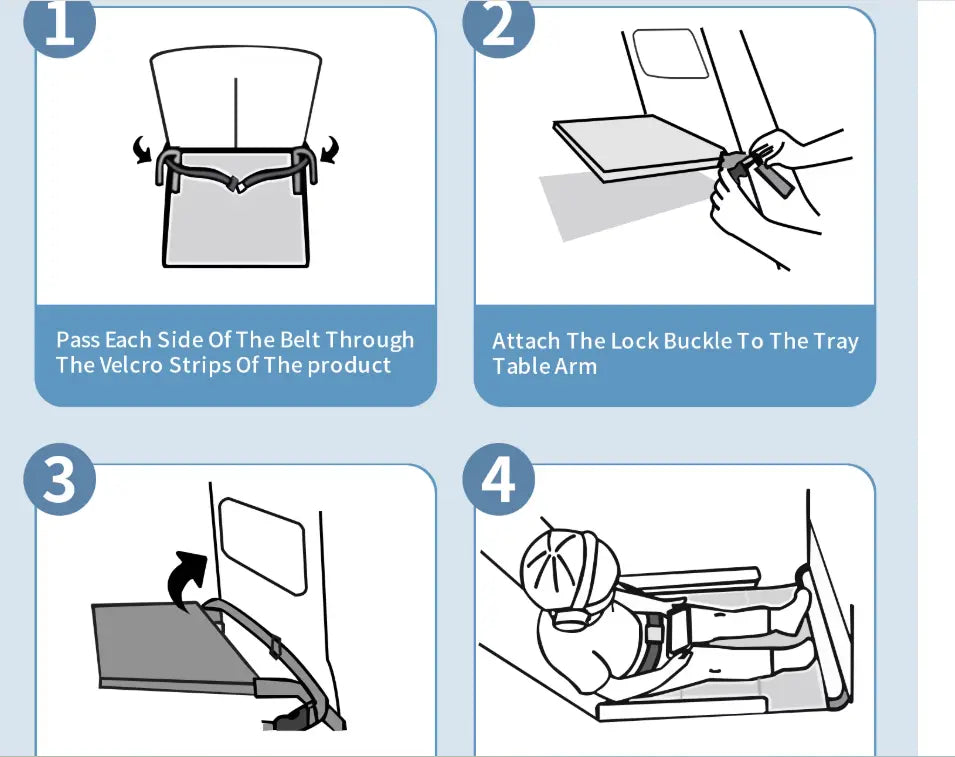 1

Pass Each Side Of The Belt Through The Velcro Strips Of The product

2

Attach The Lock Buckle To The Tray Table Arm

3

4